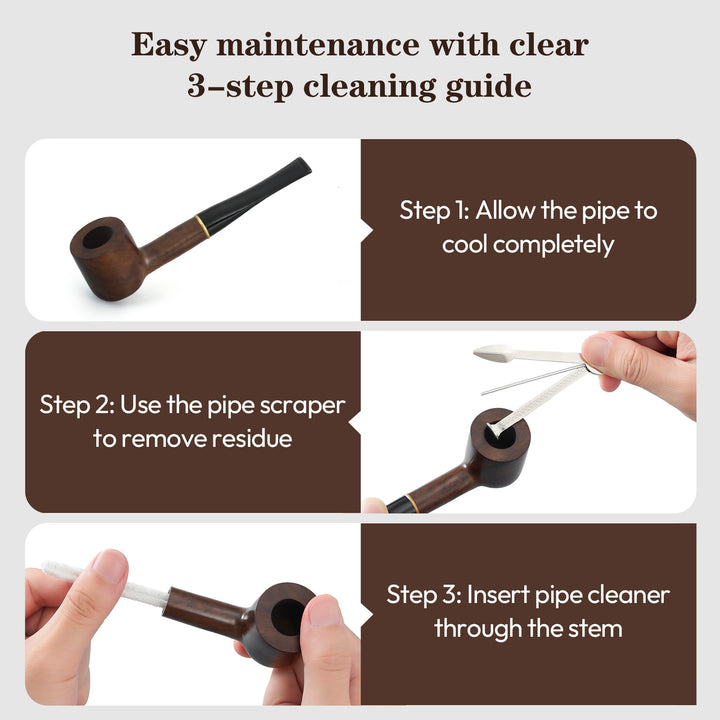 Easy maintenance with clear 3-step cleaning guide

Step 1: Allow the pipe to cool completely

Step 2: Use the pipe scraper to remove residue

Step 3: Insert pipe cleaner through the stem