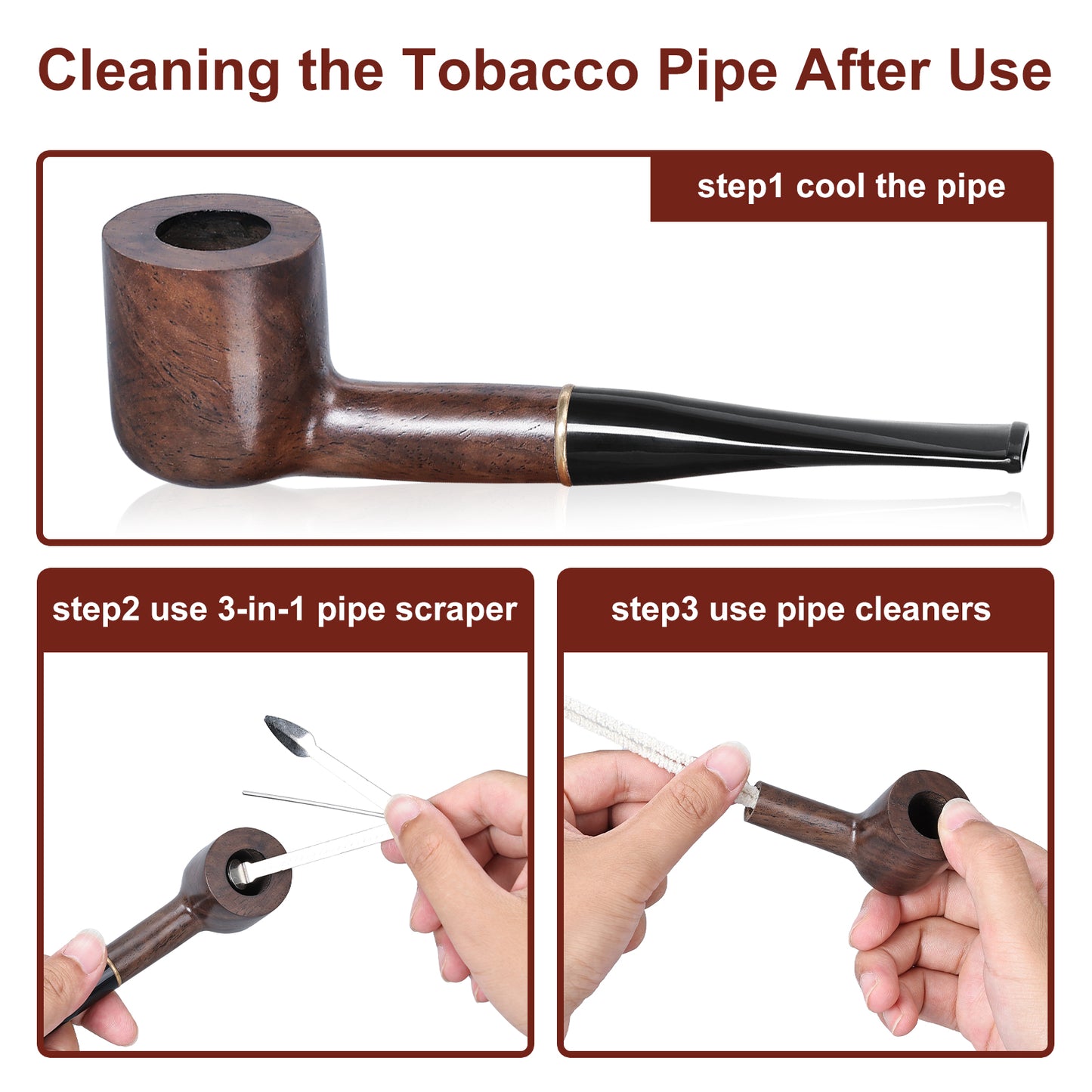 Cleaning the Tobacco Pipe After Use

step1 cool the pipe

step2 use 3-in-1 pipe scraper

step3 use pipe cleaners